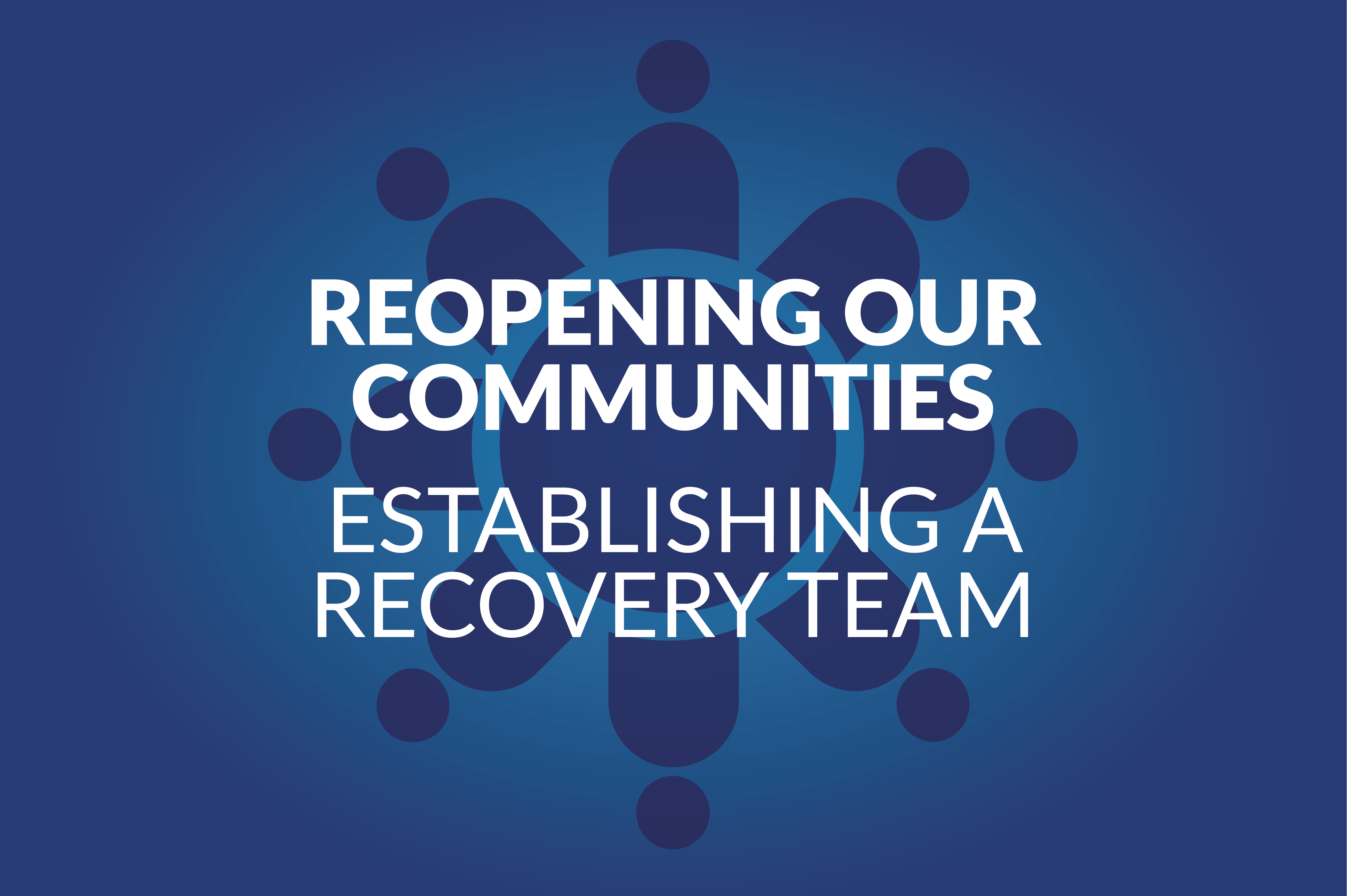 REOPENING OUR COMMUNITIES

ESTABLISHING A RECOVERY TEAM