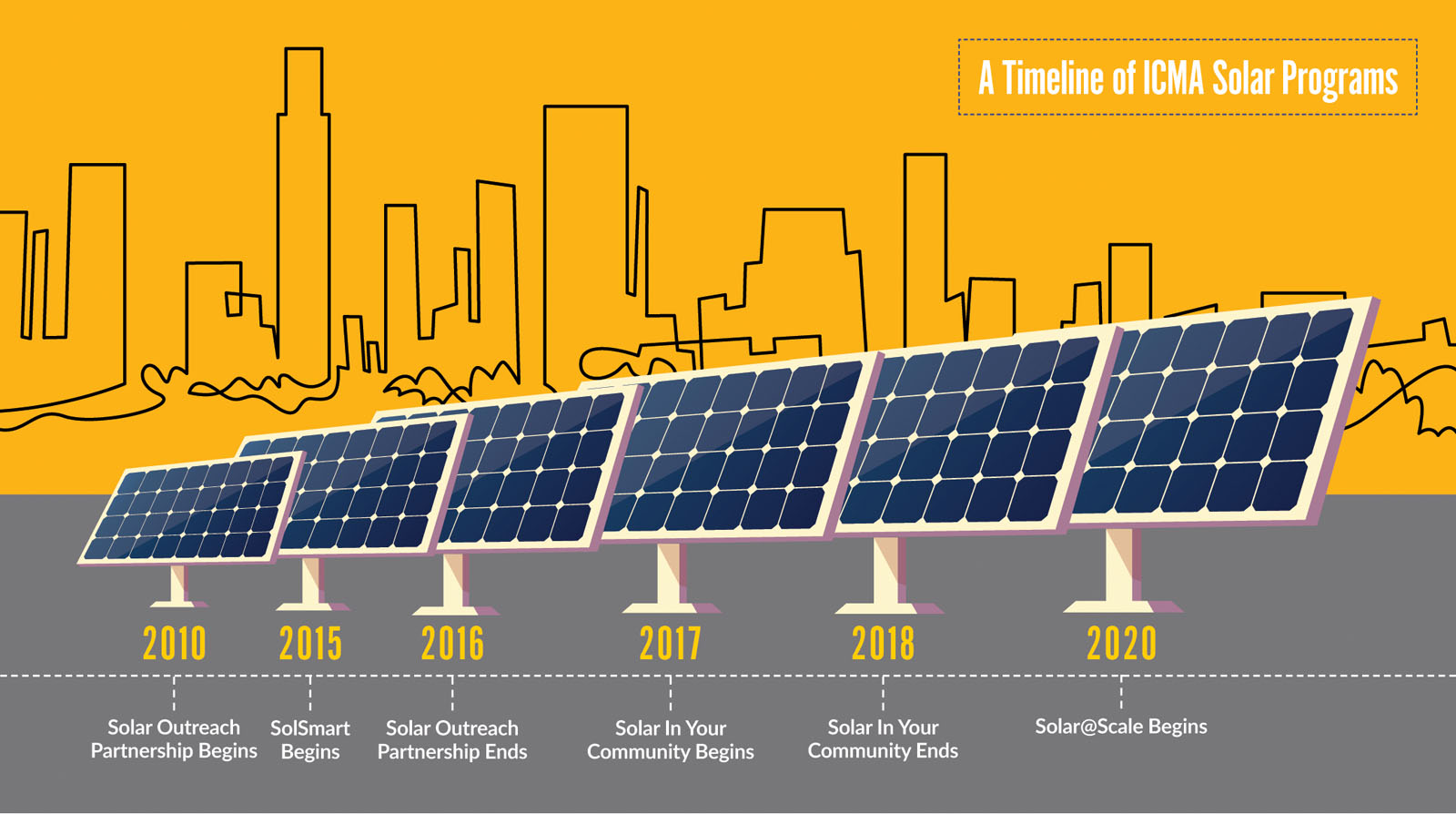 A Timeline of ICMA Solar Programs

2010

Solar Outreach Partnership Begins

2015

SolSmart Begins

2016

Solar Outreach Partnership Ends

2017

Solar In Your Community Begins

2018

Solar In Your Community Ends

2020

Solar@Scale Begins