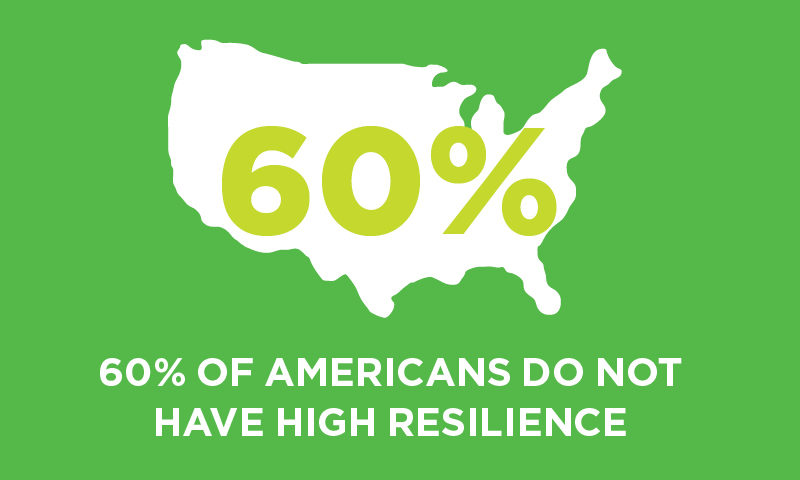 60%

60% OF AMERICANS DO NOT HAVE HIGH RESILIENCE