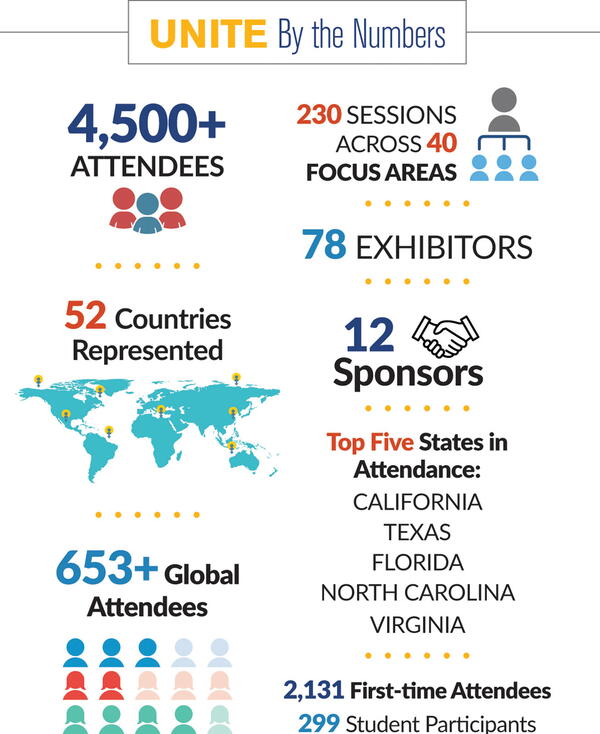 UNITE By the Numbers

4,500+ ATTENDEES

52 Countries Represented

653+ Global Attendees

230 SESSIONS ACROSS 40 FOCUS AREAS

78 EXHIBITORS

12 Sponsors

Top Five States in Attendance:
CALIFORNIA
TEXAS
FLORIDA
NORTH CAROLINA
VIRGINIA

2,131 First-time Attendees
299 Student Participants